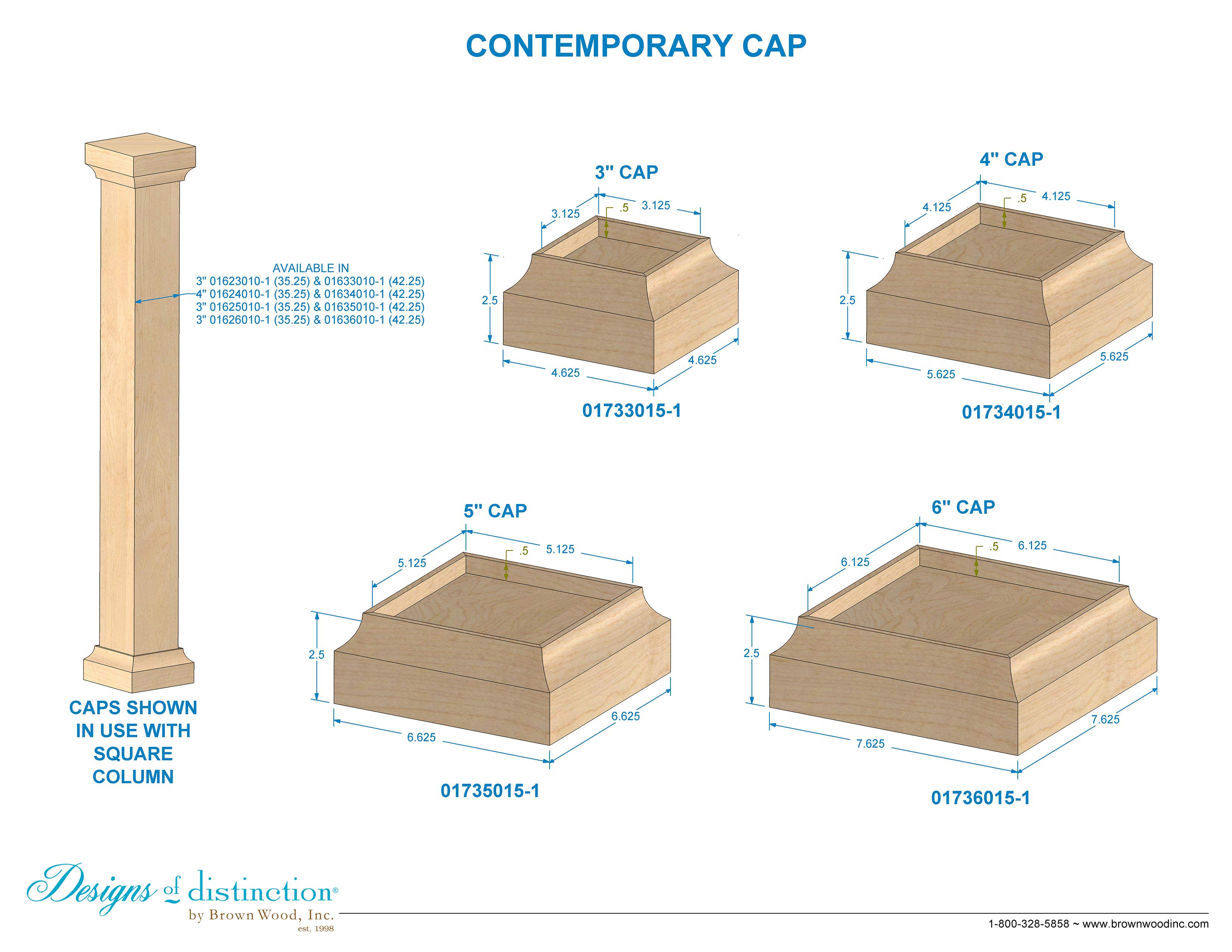 CONTEMPORARY CAP

AVAILABLE IN
3" 01623010-1 (35.25) & 01633010-1 (42.25)
4" 01624010-1 (35.25) & 01634010-1 (42.25)
3" 01625010-1 (35.25) & 01635010-1 (42.25)
3" 01626010-1 (35.25) & 01636010-1 (42.25)

CAPS SHOWN IN USE WITH SQUARE COLUMN

3" CAP
3.125
.5
3.125
2.5
4.625
4.625
01733015-1

4" CAP
4.125
.5
4.125
2.5
5.625
5.625
01734015-1

5" CAP
5.125
.5
5.125
2.5
6.625
6.625
01735015-1

6" CAP
6.125
.5
6.125
2.5
7.625
7.625
01736015-1

Designs of distinction®
by Brown Wood, Inc.
est. 1998

1-800-328-5858 ~ www.brownwoodinc.com