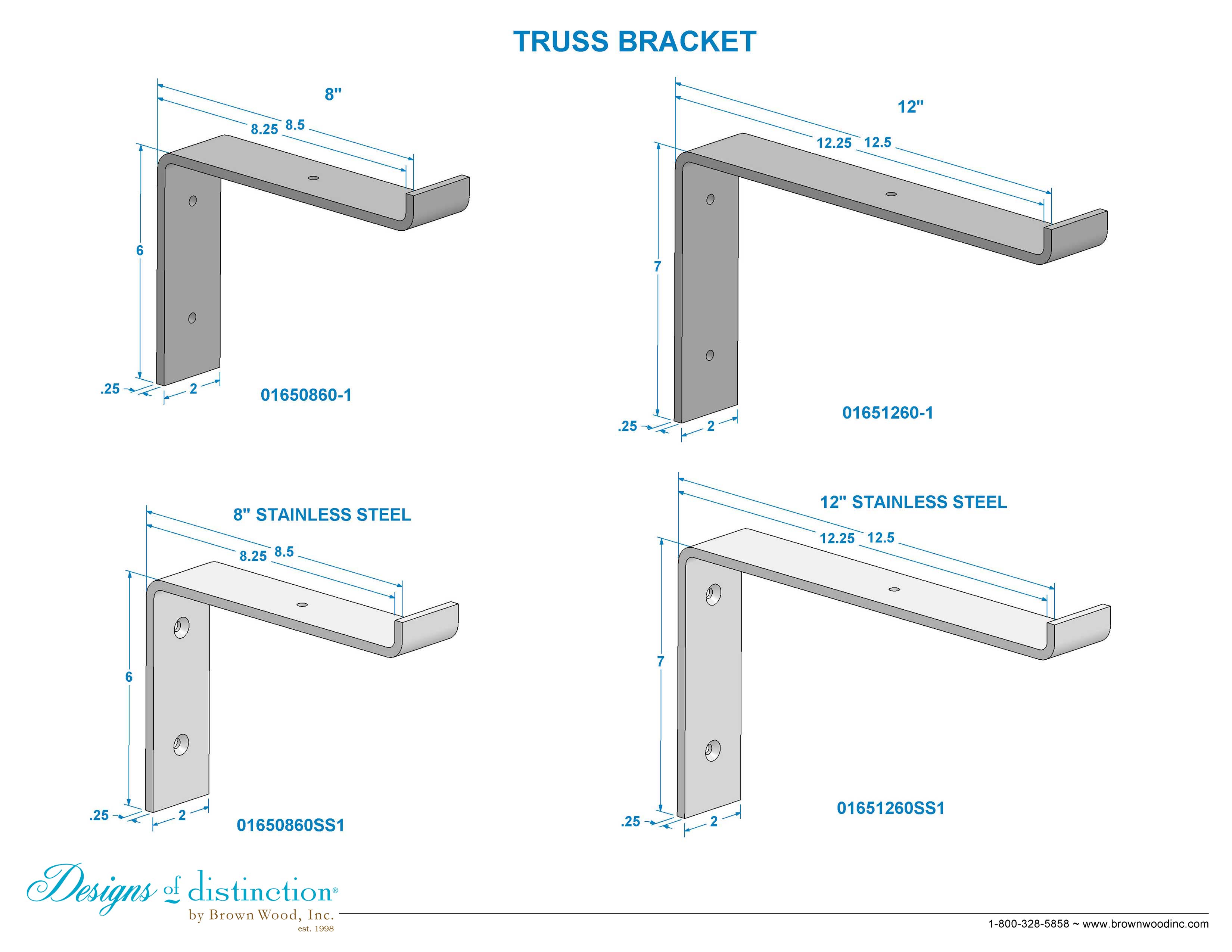 TRUSS BRACKET

8"

8.25 8.5

6

.25

2

01650860-1

12"

12.25 12.5

7

.25

2

01651260-1

8" STAINLESS STEEL

8.25 8.5

6

.25

2

01650860SS1

12" STAINLESS STEEL

12.25 12.5

7

.25

2

01651260SS1

Designs of distinction®
by Brown Wood, Inc.
est. 1998

1-800-328-5858 ~ www.brownwoodinc.com