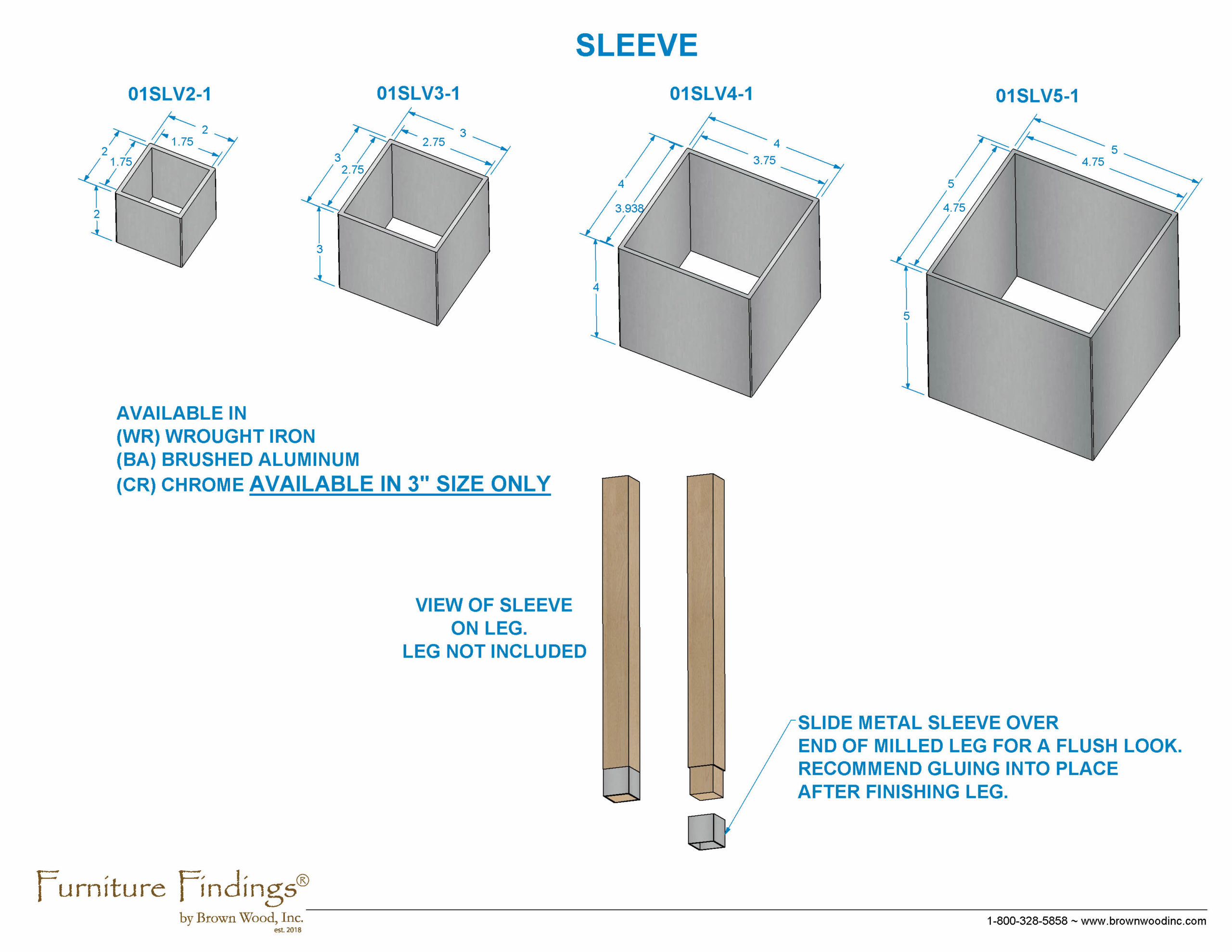 SLEEVE

01SLV2-1

2
1.75
2
1.75
2

01SLV3-1

3
2.75
3
2.75
3

01SLV4-1

4
3.75
4
3.938
4

01SLV5-1

5
4.75
5
4.75
5

AVAILABLE IN
(WR) WROUGHT IRON
(BA) BRUSHED ALUMINUM
(CR) CHROME AVAILABLE IN 3" SIZE ONLY

VIEW OF SLEEVE
ON LEG.
LEG NOT INCLUDED

SLIDE METAL SLEEVE OVER
END OF MILLED LEG FOR A FLUSH LOOK.
RECOMMEND GLUING INTO PLACE
AFTER FINISHING LEG.

Furniture Findings®
by Brown Wood, Inc.
est. 2018

1-800-328-5858 ~ www.brownwoodinc.com