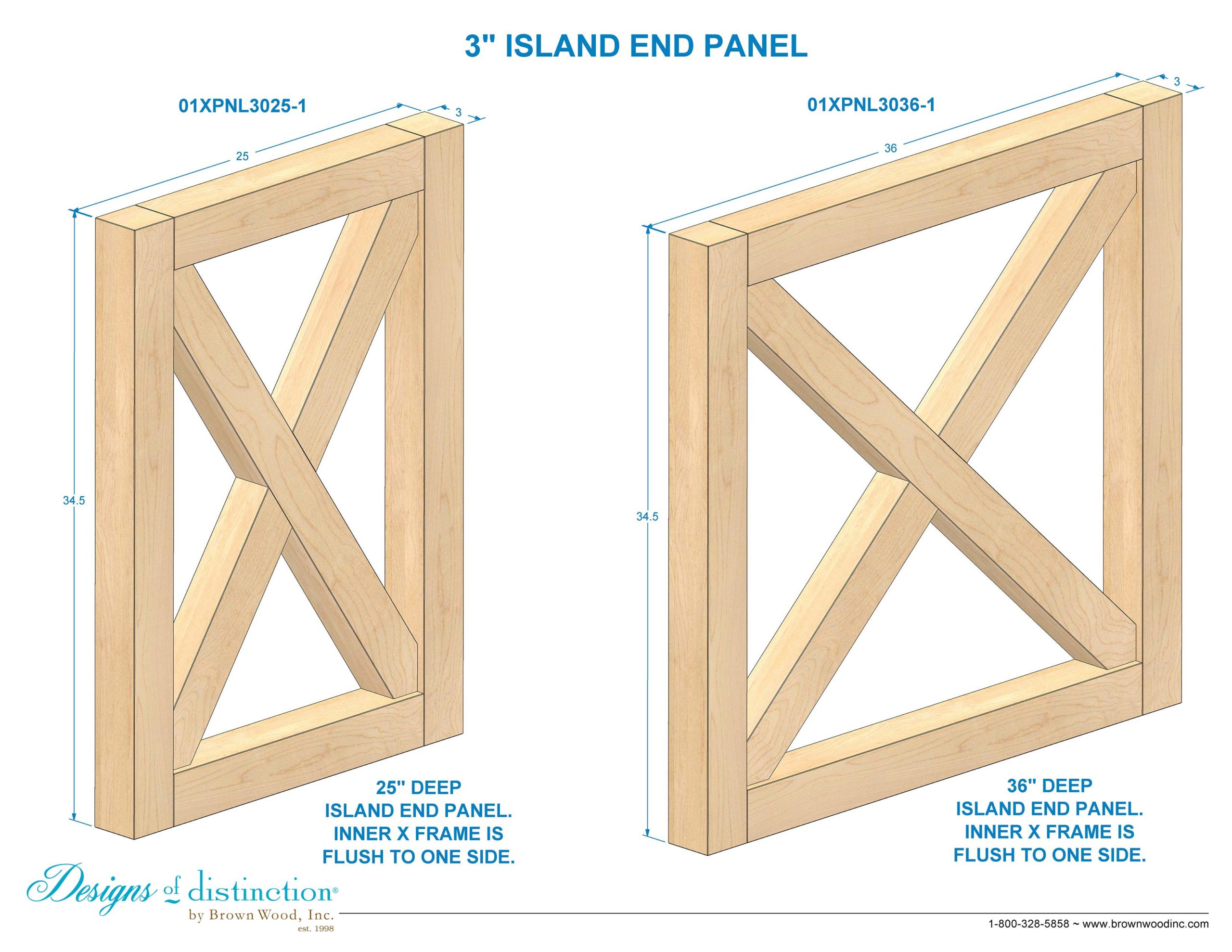 3" ISLAND END PANEL

01XPNL3025-1

25

3

34.5

25" DEEP
ISLAND END PANEL.
INNER X FRAME IS
FLUSH TO ONE SIDE.

01XPNL3036-1

36

3

34.5

36" DEEP
ISLAND END PANEL.
INNER X FRAME IS
FLUSH TO ONE SIDE.

Designs of distinction®
by Brown Wood, Inc.
est. 1998

1-800-328-5858 ~ www.brownwoodinc.com