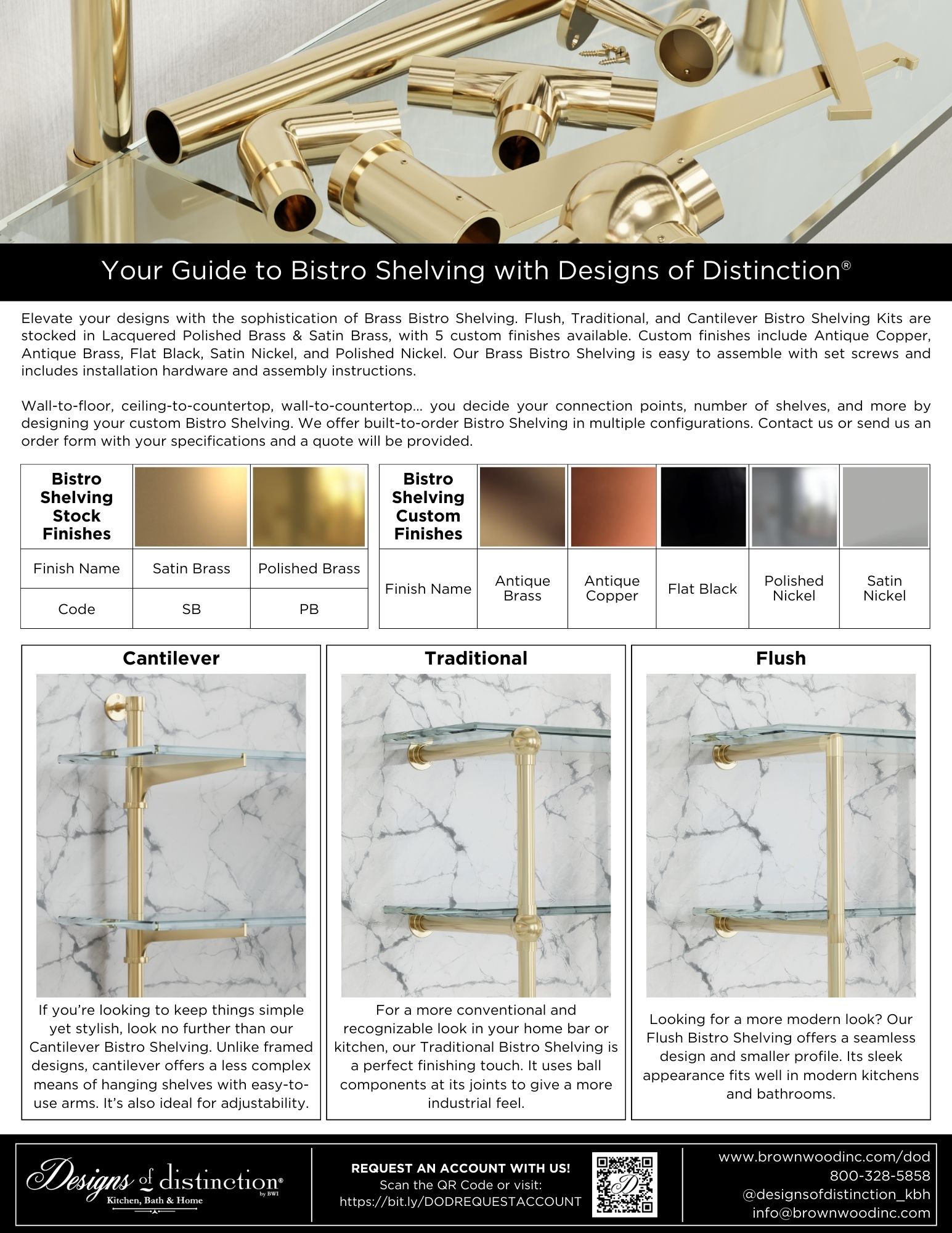 Your Guide to Bistro Shelving with Designs of Distinction®

Elevate your designs with the sophistication of Brass Bistro Shelving. Flush, Traditional, and Cantilever Bistro Shelving Kits are stocked in Lacquered Polished Brass & Satin Brass, with 5 custom finishes available. Custom finishes include Antique Copper, Antique Brass, Flat Black, Satin Nickel, and Polished Nickel. Our Brass Bistro Shelving is easy to assemble with set screws and includes installation hardware and assembly instructions.

Wall-to-floor, ceiling-to-countertop, wall-to-countertop... you decide your connection points, number of shelves, and more by designing your custom Bistro Shelving. We offer built-to-order Bistro Shelving in multiple configurations. Contact us or send us an order form with your specifications and a quote will be provided.

| Bistro Shelving Stock Finishes | | |
|---|---|---|
| Finish Name | Satin Brass | Polished Brass |
| Code | SB | PB |

| Bistro Shelving Custom Finishes | | | | | |
|---|---|---|---|---|---|
| Finish Name | Antique Brass | Antique Copper | Flat Black | Polished Nickel | Satin Nickel |

Cantilever

If you're looking to keep things simple yet stylish, look no further than our Cantilever Bistro Shelving. Unlike framed designs, cantilever offers a less complex means of hanging shelves with easy-to-use arms. It's also ideal for adjustability.

Traditional

For a more conventional and recognizable look in your home bar or kitchen, our Traditional Bistro Shelving is a perfect finishing touch. It uses ball components at its joints to give a more industrial feel.

Flush

Looking for a more modern look? Our Flush Bistro Shelving offers a seamless design and smaller profile. Its sleek appearance fits well in modern kitchens and bathrooms.

Designs of distinction® by BWI Kitchen, Bath & Home

REQUEST AN ACCOUNT WITH US!
Scan the QR Code or visit:
https://bit.ly/DODREQUESTACCOUNT

www.brownwoodinc.com/dod
800-328-5858
@designsofdistinction_kbh
info@brownwoodinc.com