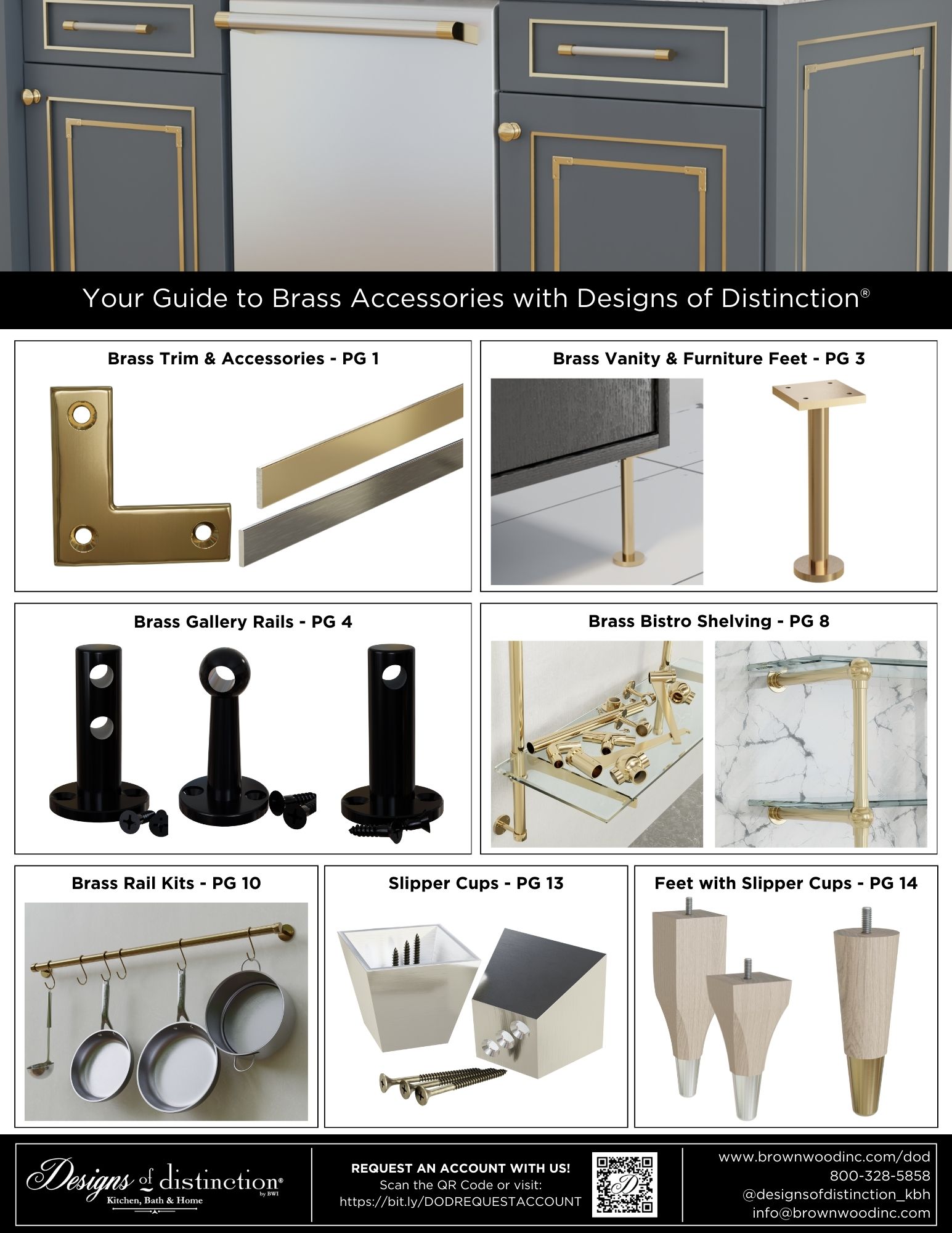 Your Guide to Brass Accessories with Designs of Distinction®

Brass Trim & Accessories - PG 1

Brass Vanity & Furniture Feet - PG 3

Brass Gallery Rails - PG 4

Brass Bistro Shelving - PG 8

Brass Rail Kits - PG 10

Slipper Cups - PG 13

Feet with Slipper Cups - PG 14

Designs of distinction® by BWI
Kitchen, Bath & Home

REQUEST AN ACCOUNT WITH US!
Scan the QR Code or visit:
https://bit.ly/DODREQUESTACCOUNT

www.brownwoodinc.com/dod
800-328-5858
@designsofdistinction_kbh
info@brownwoodinc.com